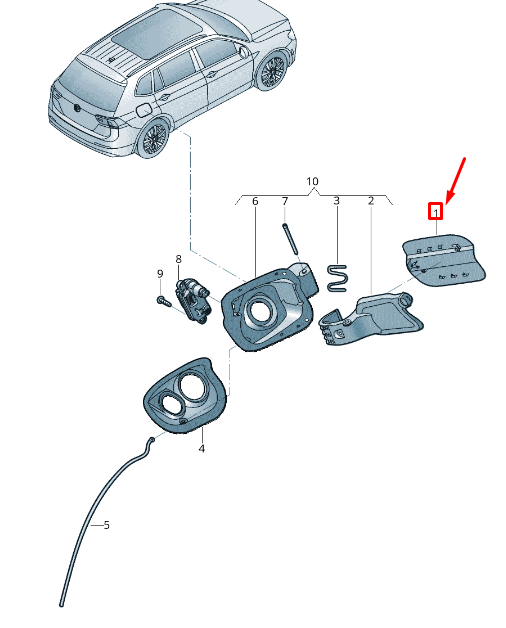 10
6
7
3
2
1
8
9
4
5