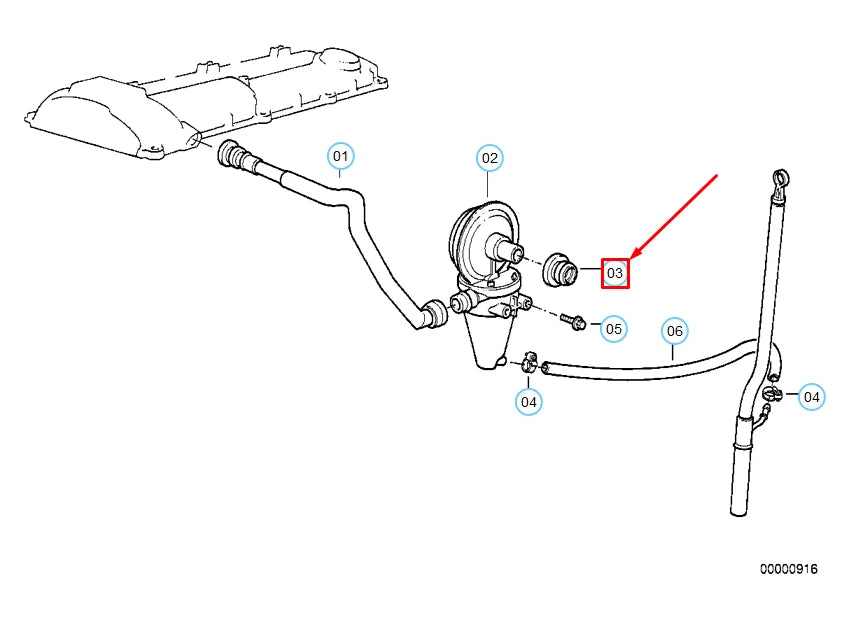 01
02
03
05
06
04
04
00000916