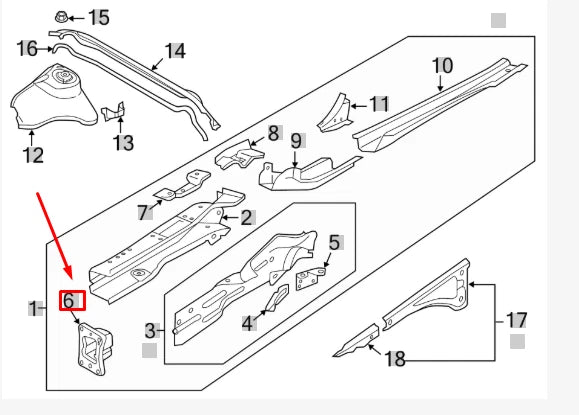 15
16
14
10
11
12
13
8
9
7
2
5
1
6
3
4
17
18