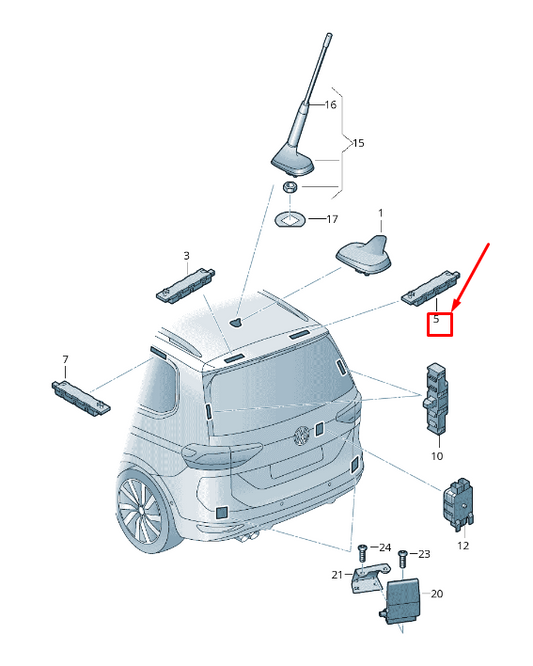 16
15
17
1
3
5
7
10
12
24
23
21
20