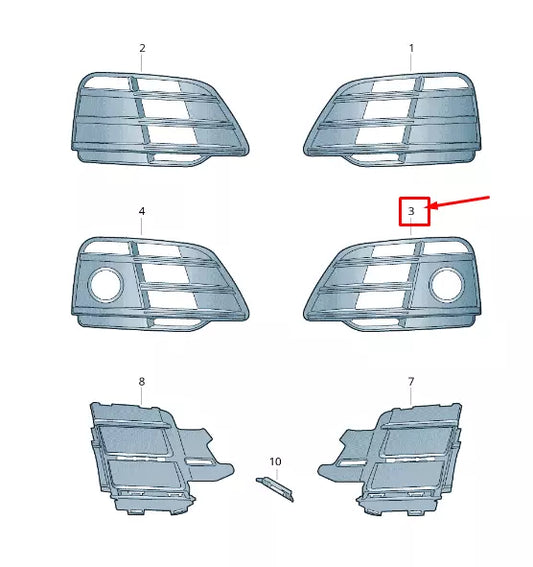 2
1
4
3
8
7
10