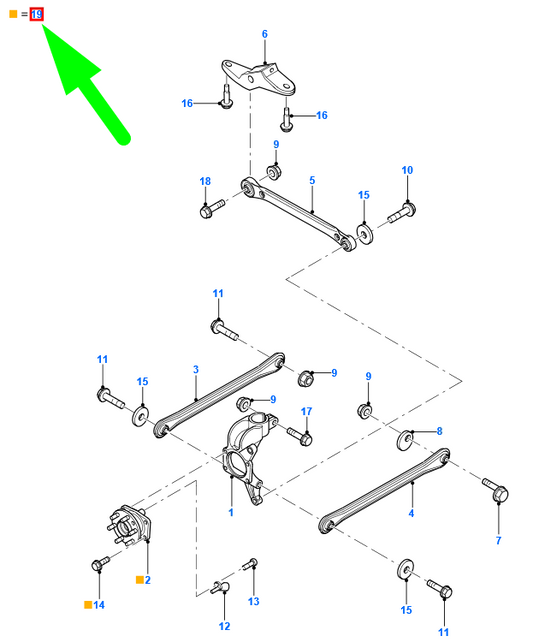 = 19

6

16

16

9

18

5

10

15

11

11

15

3

9

9

9

17

8

1

4

7

2

14

13

12

15

11