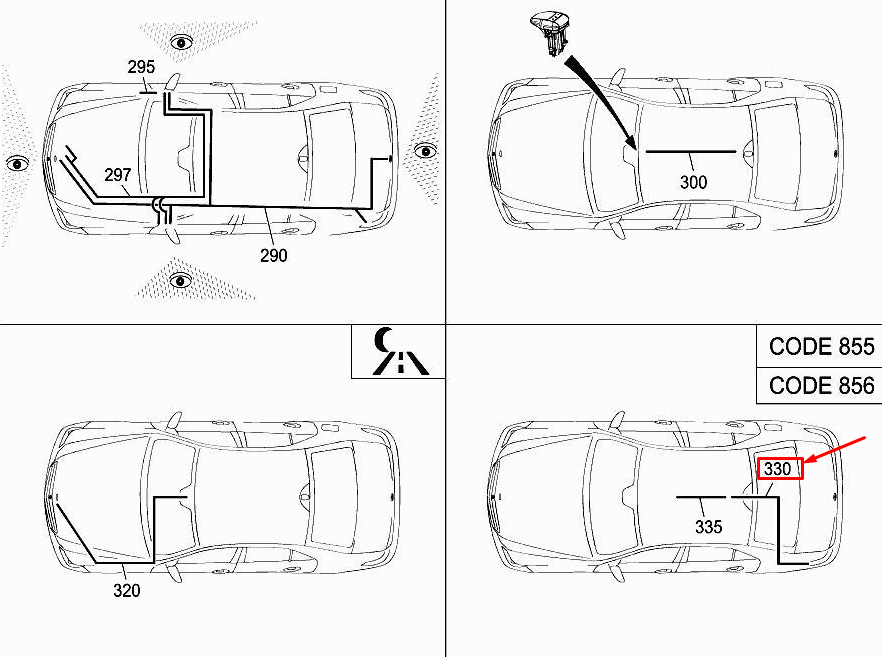 295
297
290
300
320
CODE 855
CODE 856
330
335