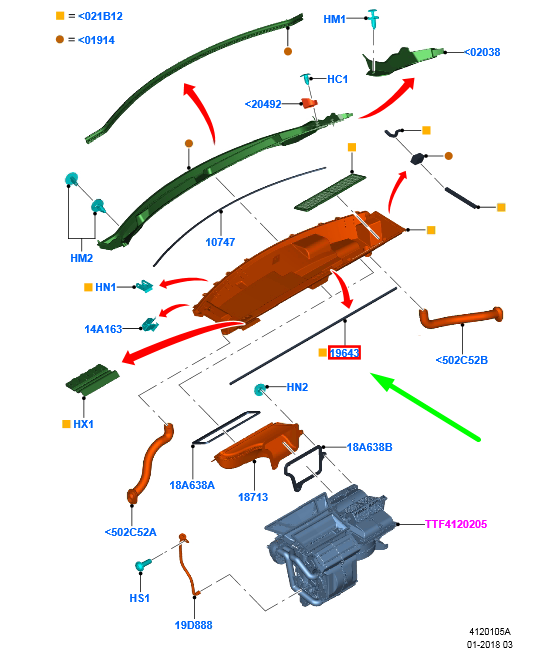 = <021B12
= <01914
HM1
<02038
HC1
<20492
HM2
10747
HN1
14A163
19643
<502C52B
HX1
HN2
18A638B
18A638A
18713
<502C52A
TTF4120205
HS1
19D888
4120105A
01-2018 03