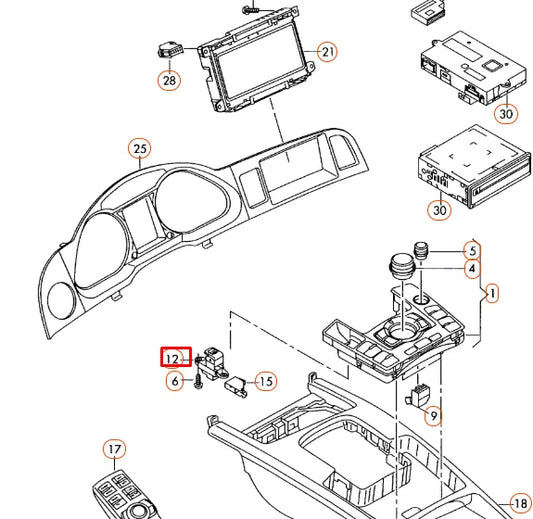 21
28
30
25
30
5
4
1
12
6
15
9
17
18