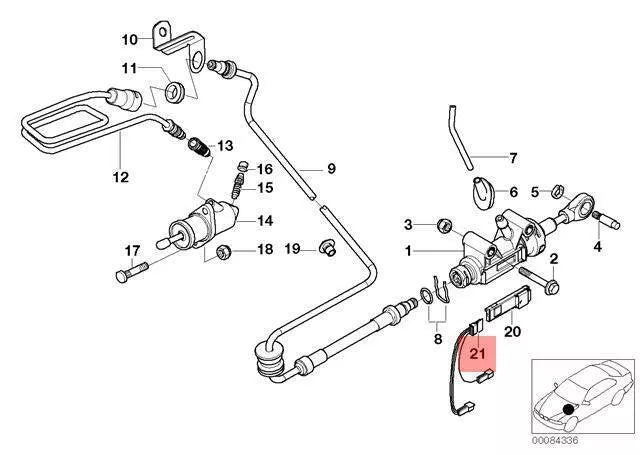 10
11
12
13
16
15
14
17
18
19
9
7
6
5
3
1
4
2
8
20
21
00084336