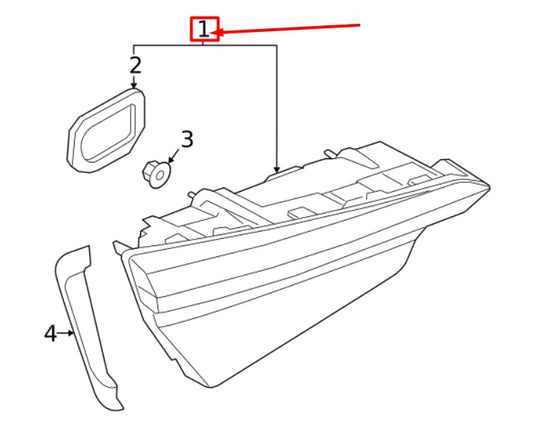 1
2
3
4