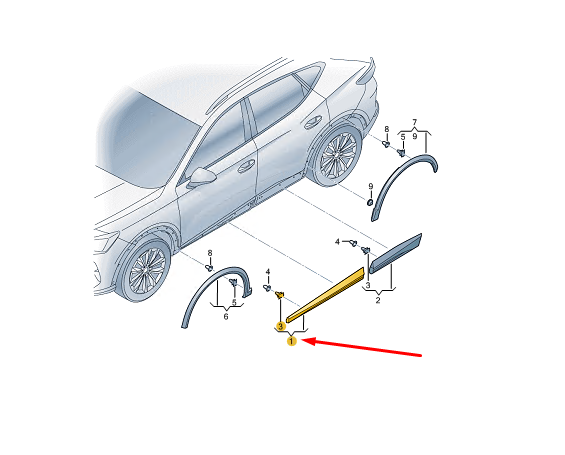 7
8
5
9
9
4
3
2
8
4
5
6
3
1