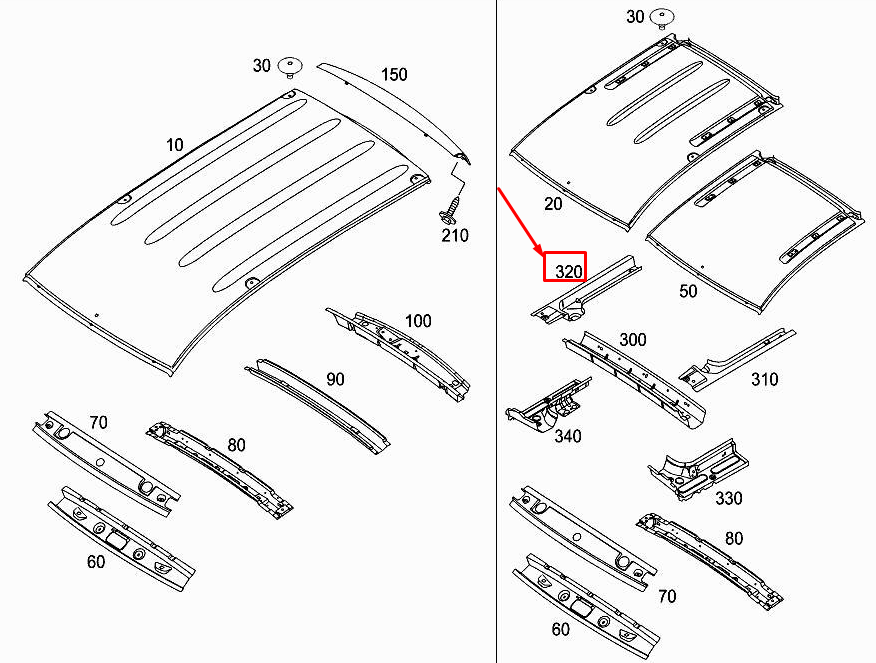 30
150
10
210
100
90
70
80
60
30
20
320
50
300
310
340
330
80
70
60