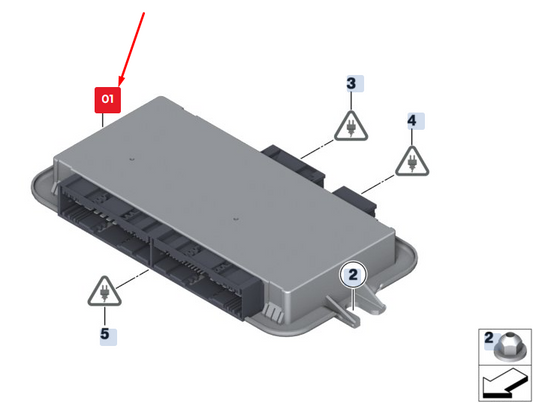 01
3
4
2
5
2