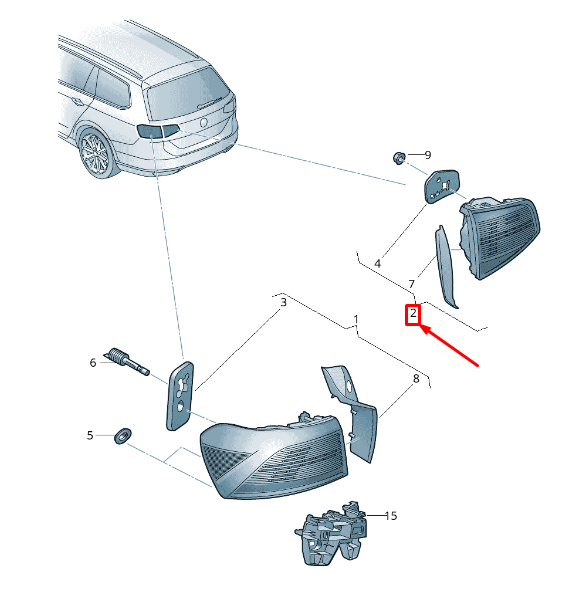 9
4
7
2
3
1
6
8
5
15