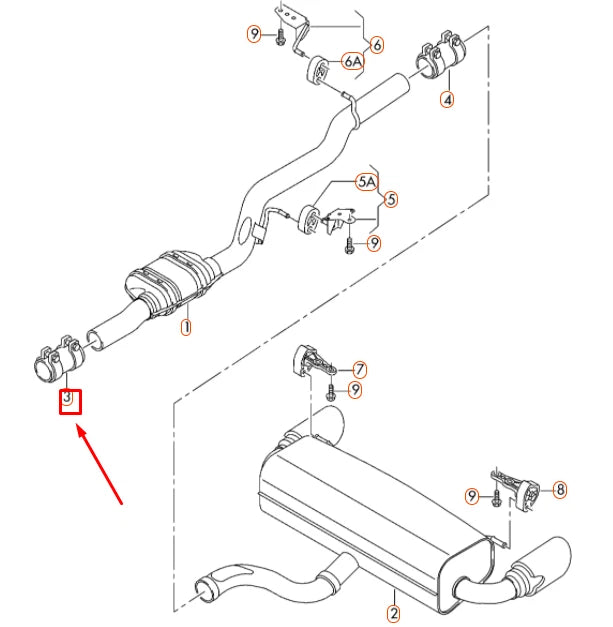 9
6
6A
4
5A
5
9
1
3
7
9
9
8
2