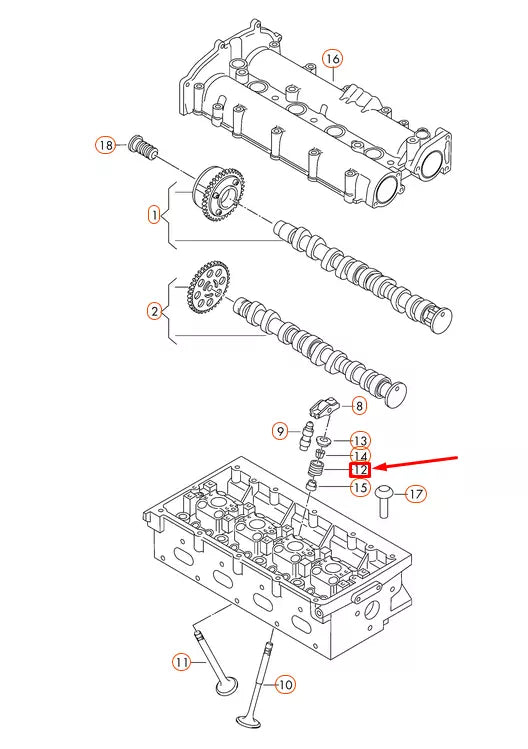 16
18
1
2
8
9
13
14
12
15
17
11
10