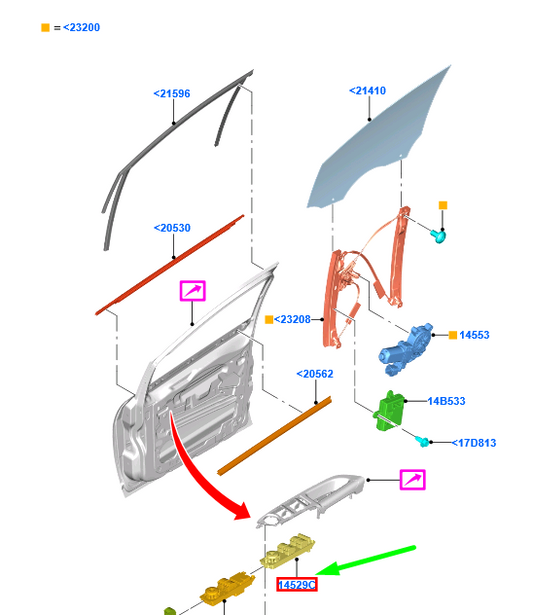 = <23200

<21596

<21410

<20530

<23208

14553

<20562

14B533

<17D813

14529C