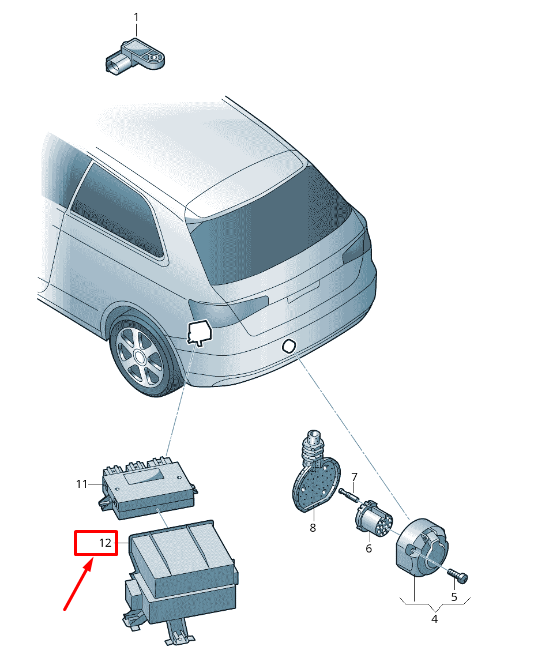 1
11
12
8
7
6
5
4