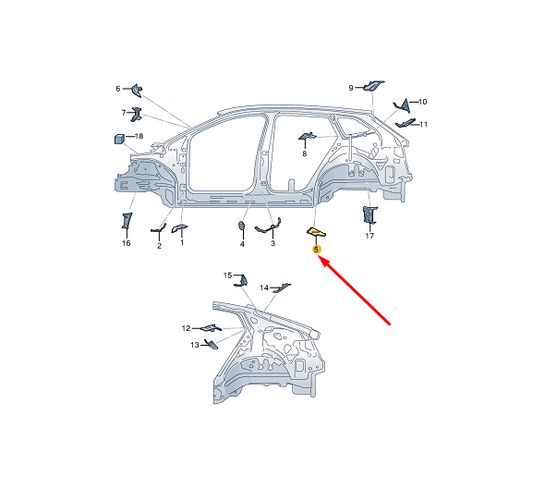 6
7
18
9
10
11
8
16
2
1
4
3
5
17
15
14
12
13