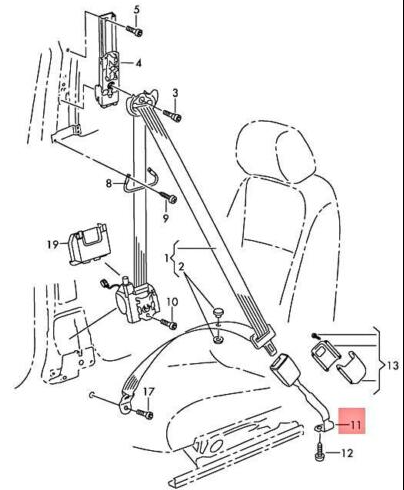 5
4
3
8
9
19
1
2
10
13
17
11
12