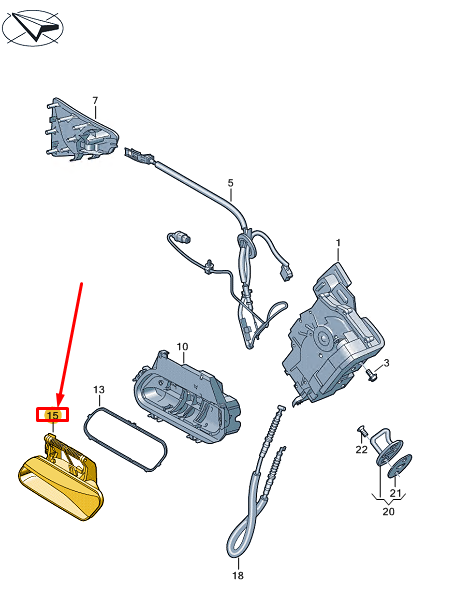 7
5
1
10
3
13
15
22
21
20
18