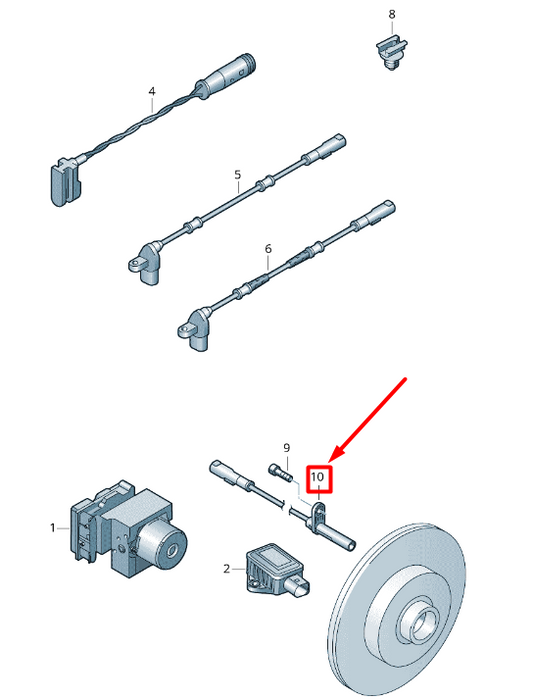 8
4
5
6
9
10
1
2