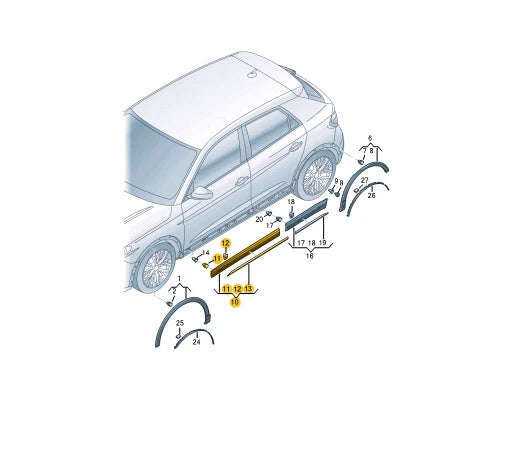 6
7 8
9 8
27
26
18
20
17
17 18 19
16
12
14
11
11 12 13
10
1
2
25
24