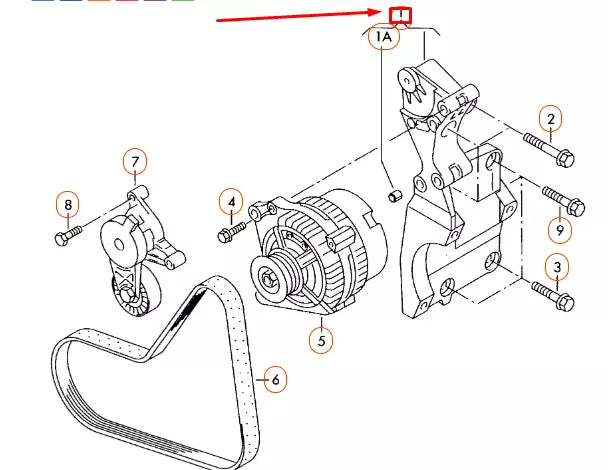 1
1A
2
7
8
4
9
3
5
6