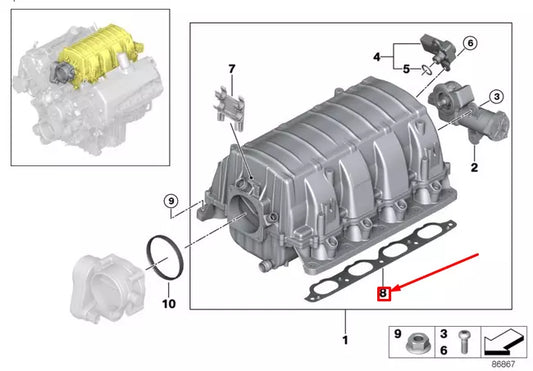 7
4
5
6
3
2
9
10
8
1
9
3
6
86867