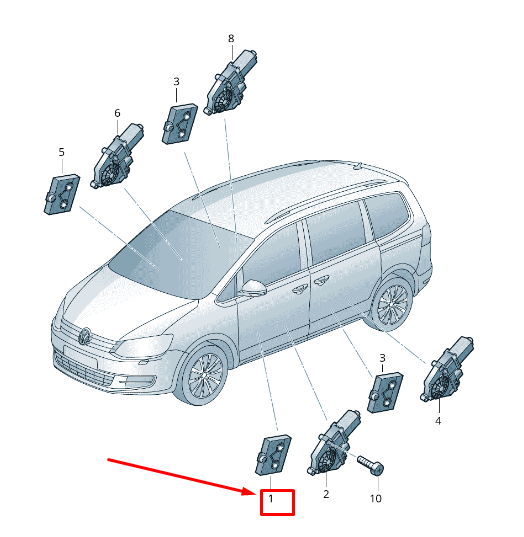 8
3
6
5
3
4
1
2
10