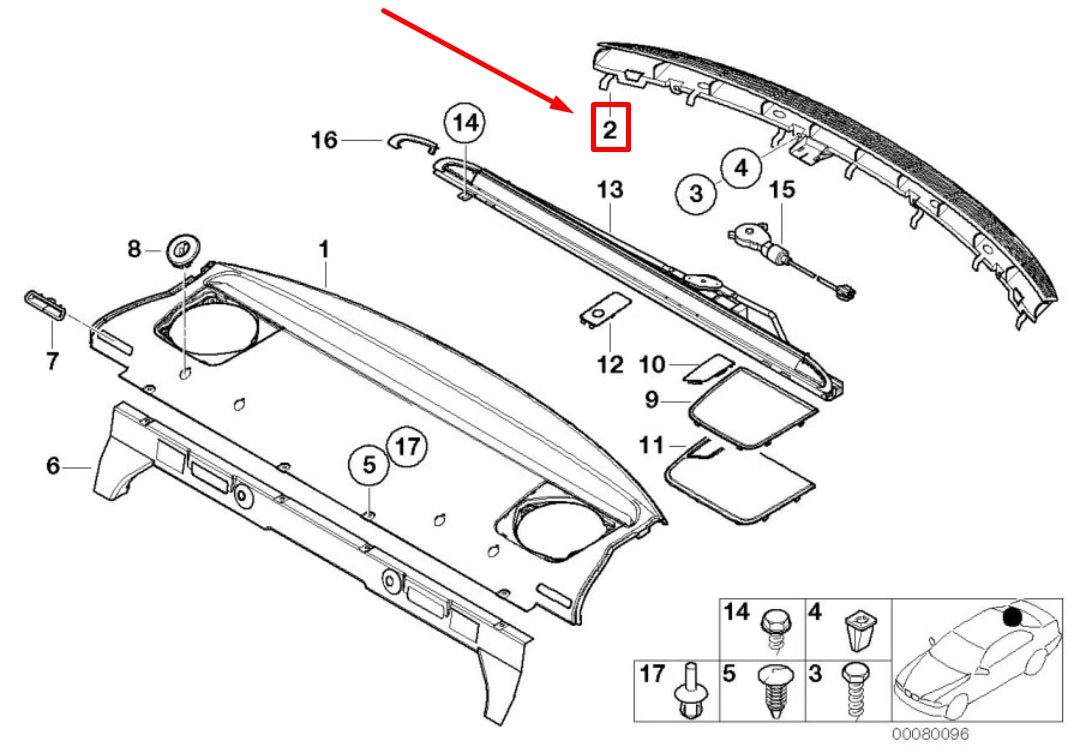 2
16
14
13
4
3
15
8
1
7
12
10
9
11
6
5
17
14
4
17
5
3
00080096