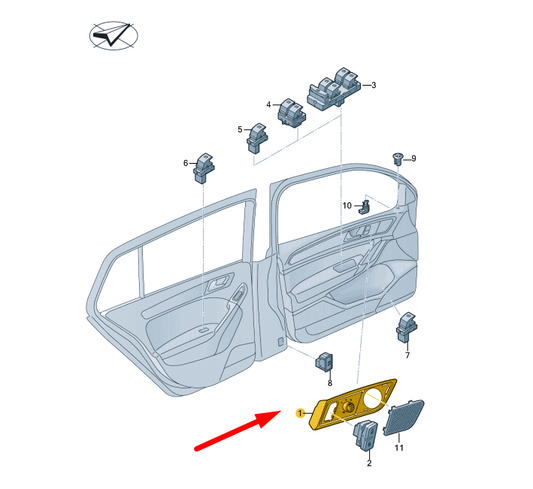 3
4
5
6
9
10
7
8
1
11
2