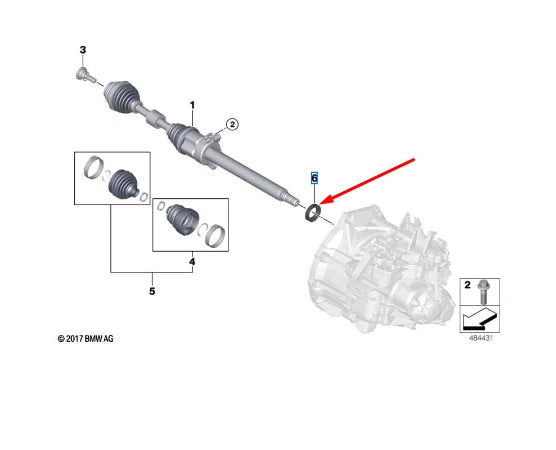 3
1
2
6
4
5
2
© 2017 BMW AG
484431