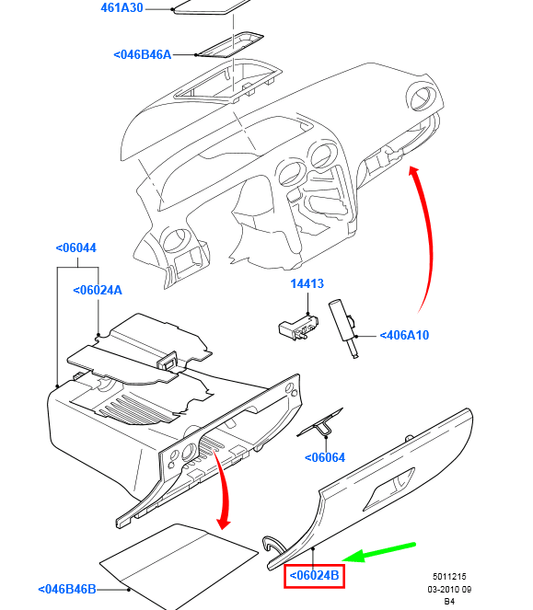 461A30

<046B46A

<06044

<06024A

14413

<406A10

<06064

<06024B

<046B46B

5011215
03-2010 09
B4