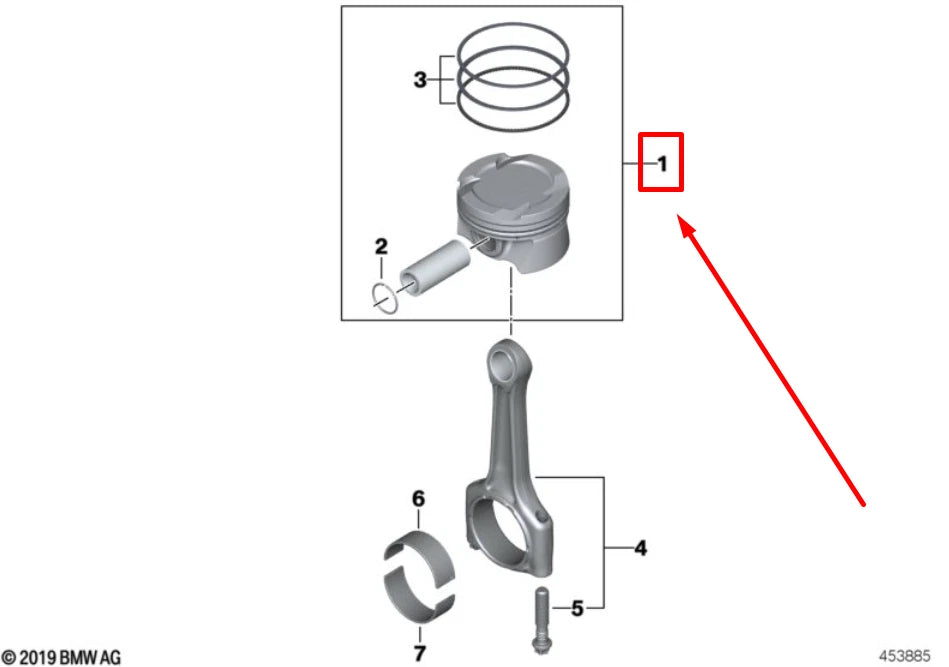 3
1
2
6
4
5
7
© 2019 BMW AG
453885