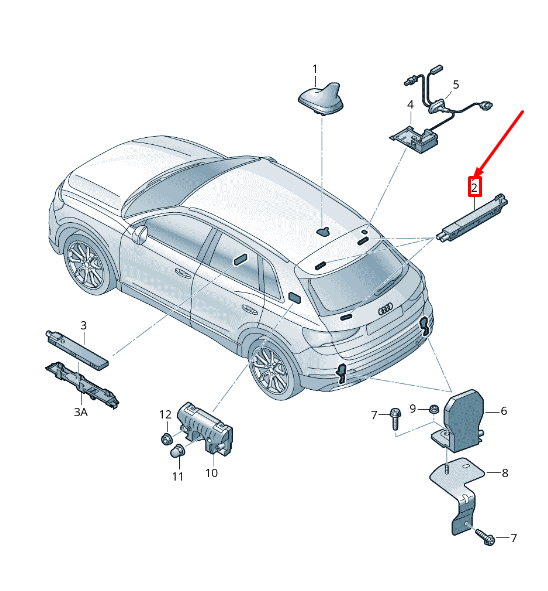 1
5
4
2
3
3A
12
11
10
7
9
6
8
7