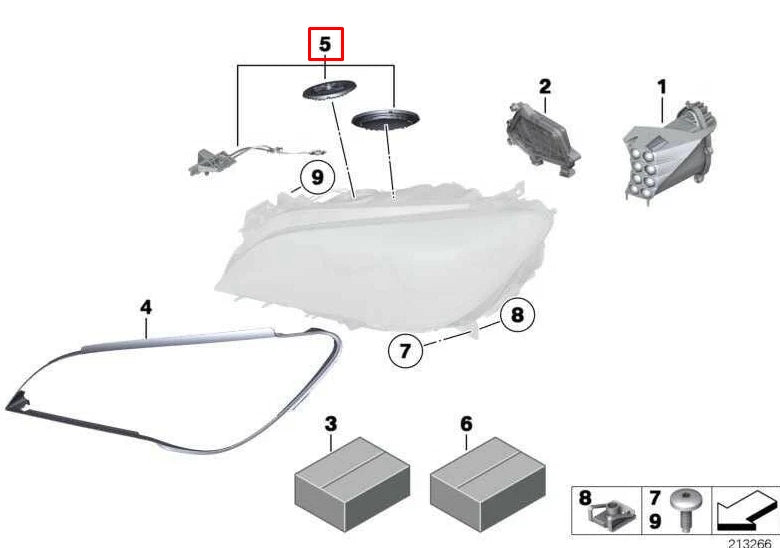 5
2
1
9
4
8
7
3
6
8
7
9
213266