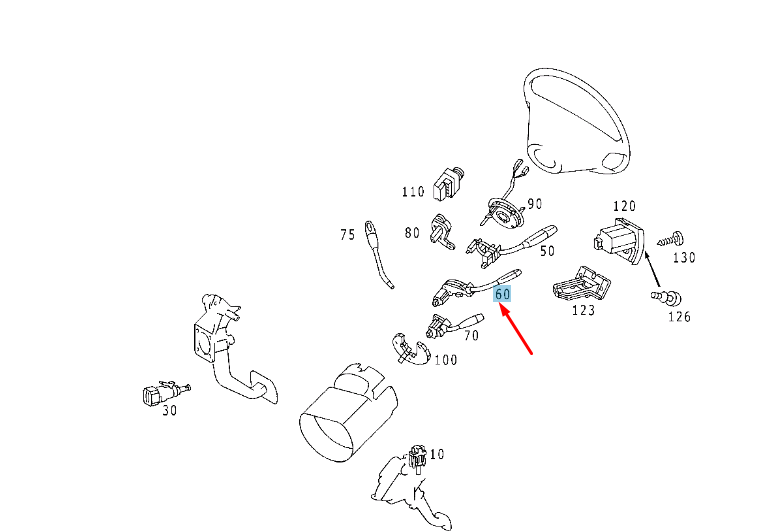 110
90
120
75
80
50
130
60
123
126
70
100
30
10