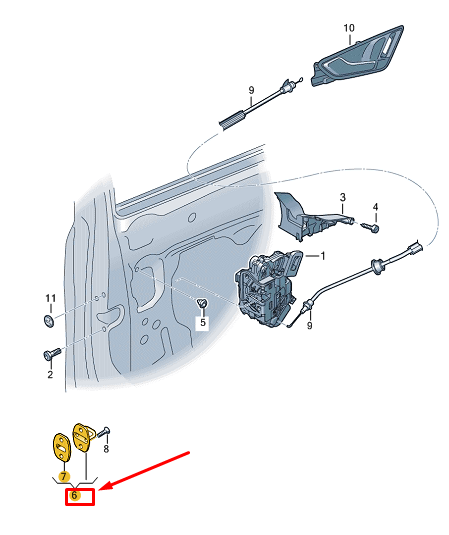 10
9
3
4
1
11
5
9
2
8
7
6