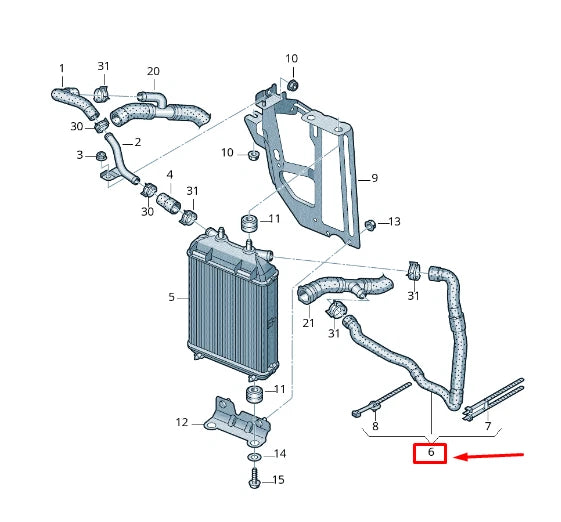 1
31
20
10
30
2
3
10
4
31
9
30
11
13
5
31
21
31
11
12
8
7
14
6
15