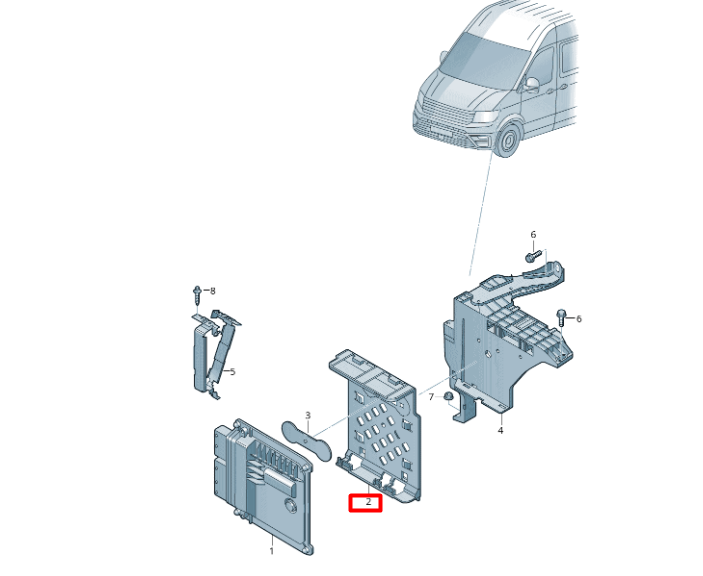 6
8
6
5
7
3
4
2
1