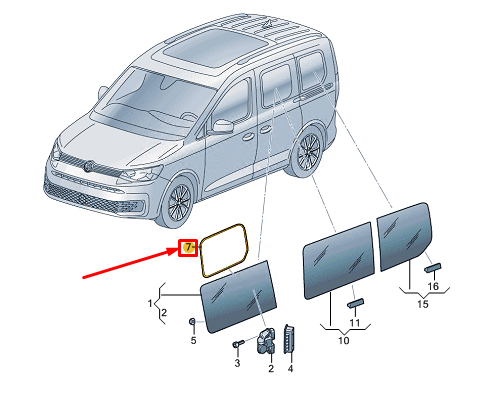 7
1
2
5
3
2
4
11
10
16
15