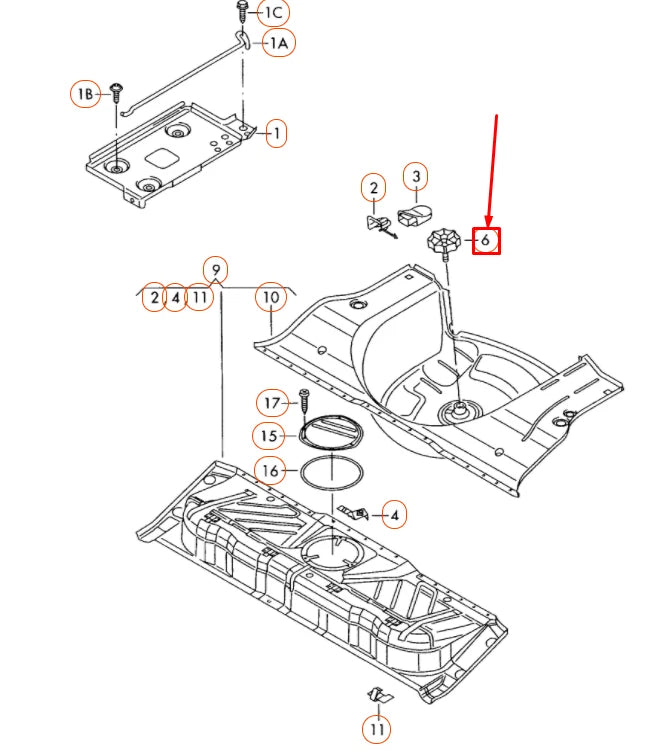 1C
1A
1B
1
2
3
6
9
2 4 11
10
17
15
16
4
11