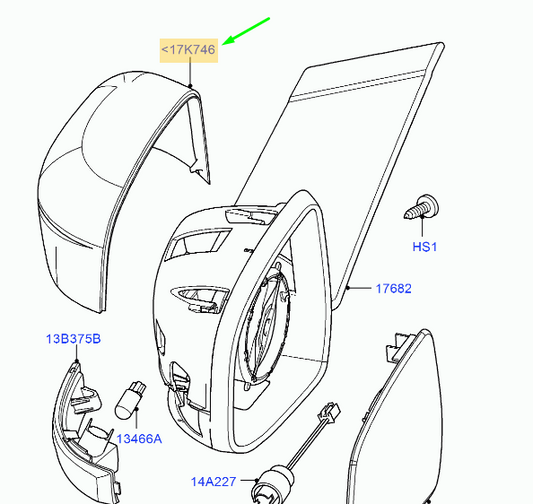 <17K746

HS1

17682

13B375B

13466A

14A227