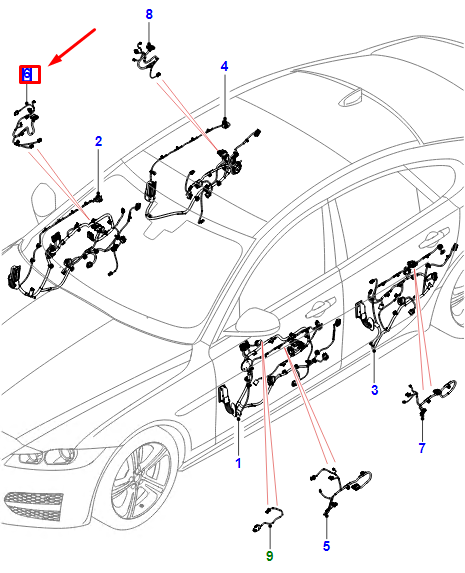 8
6
4
2
3
7
1
5
9