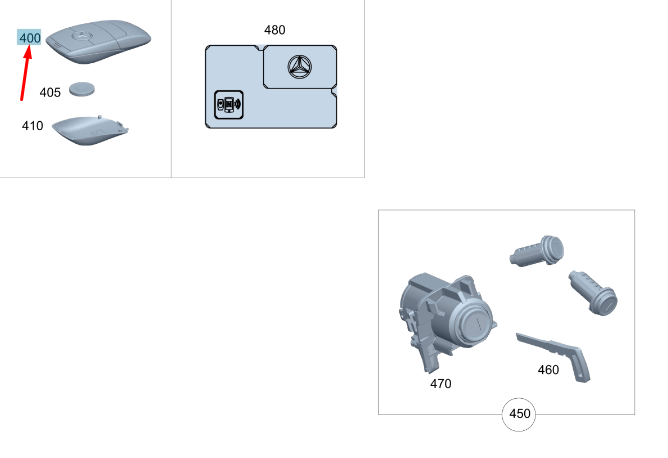 400

405

410

480

470

460

450