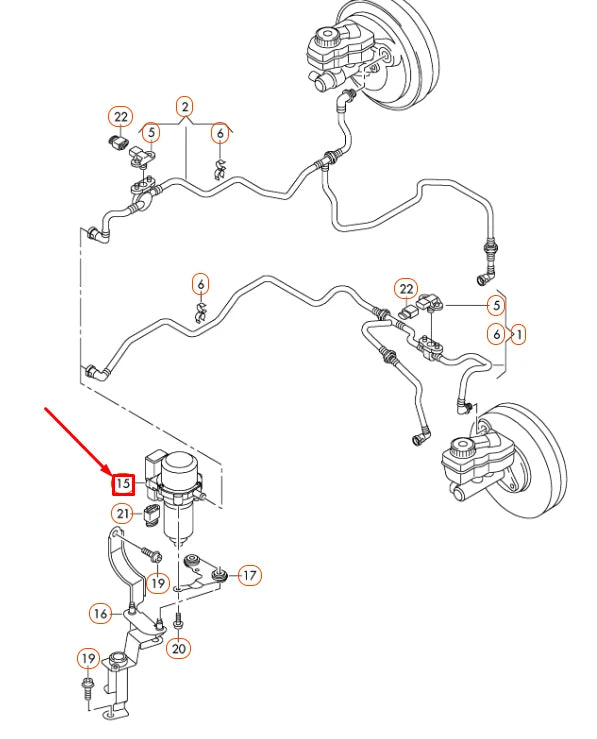 22
5
2
6
6
22
5
6
1
15
21
19
17
16
20
19