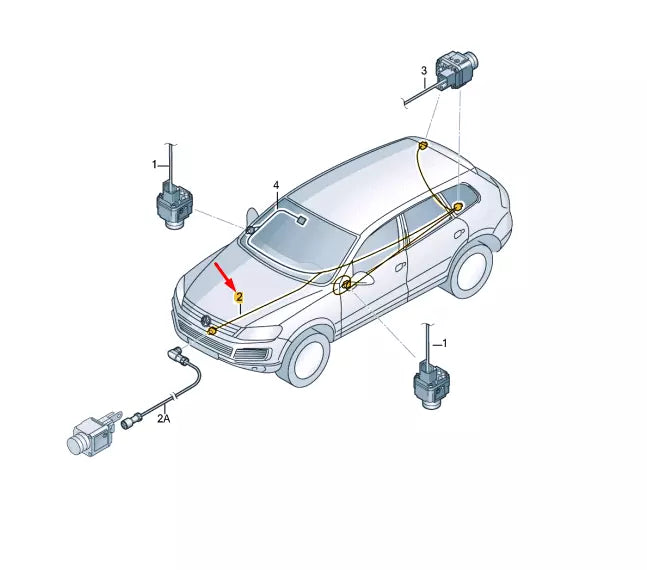 3
1
4
2
1
2A