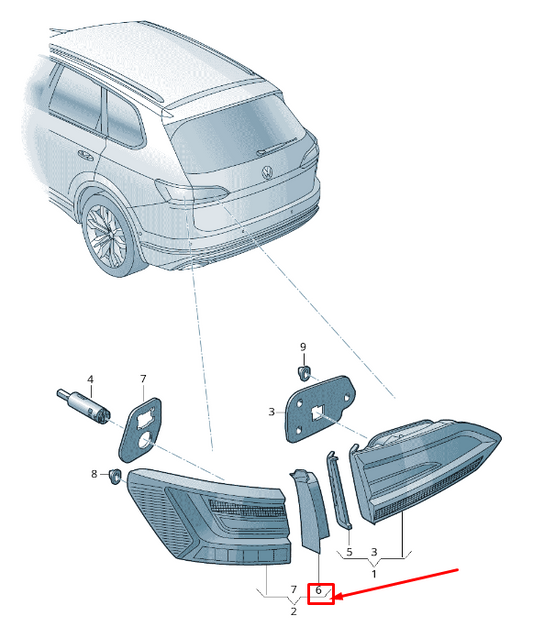 9
4
7
3
8
5
3
1
7
6
2