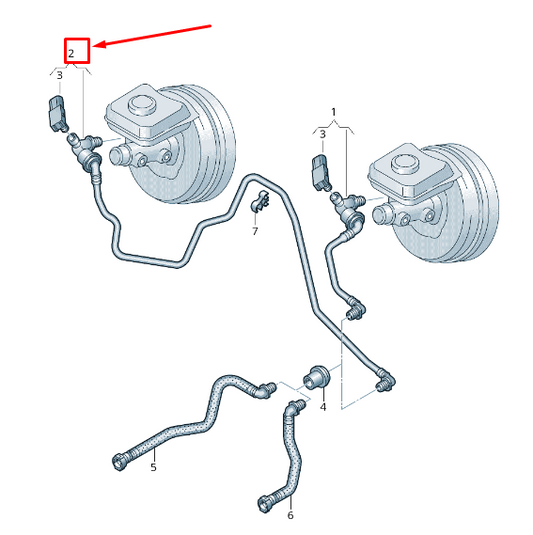 2
3
1
3
7
4
5
6