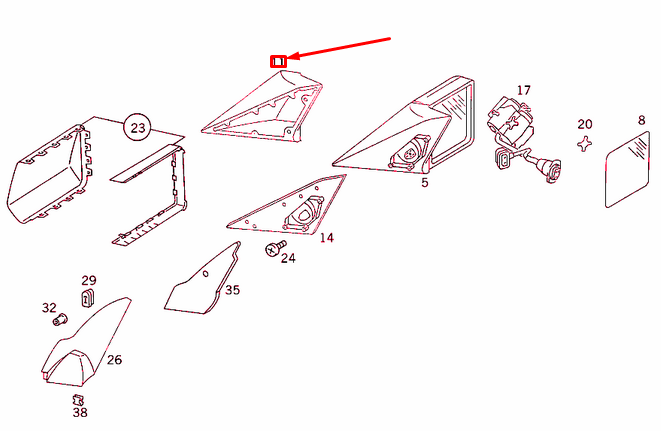 23
17
20
8
5
14
24
35
29
32
26
38