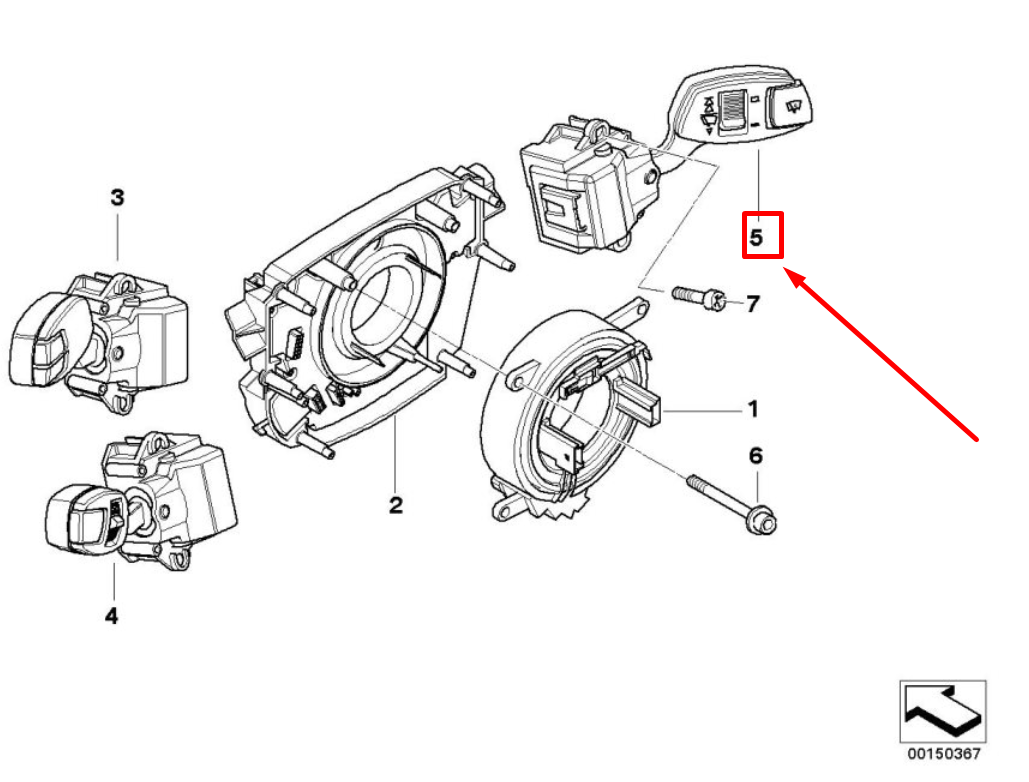 3
5
7
1
6
2
4
00150367