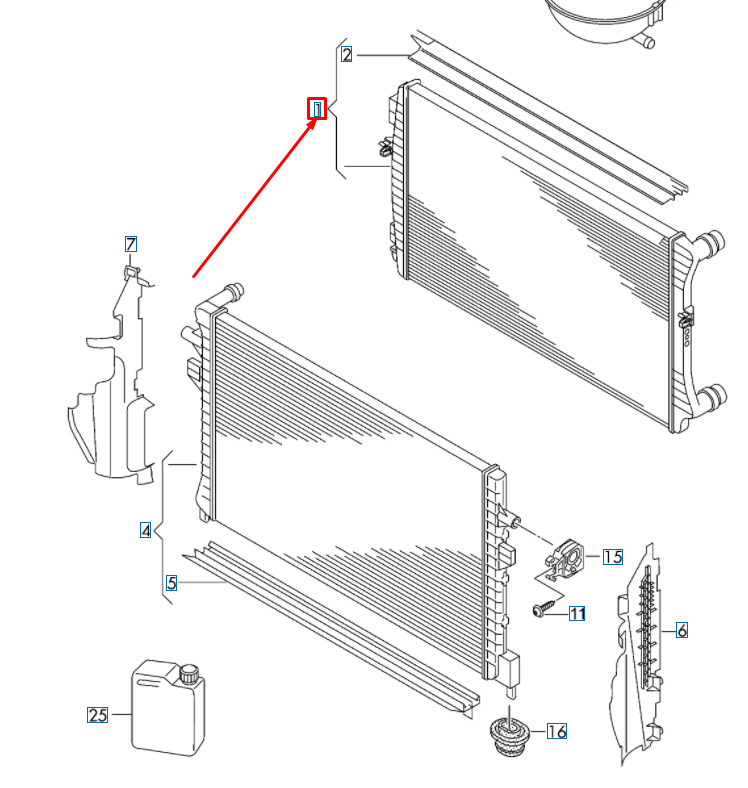 2
1
7
4
5
15
11
6
25
16